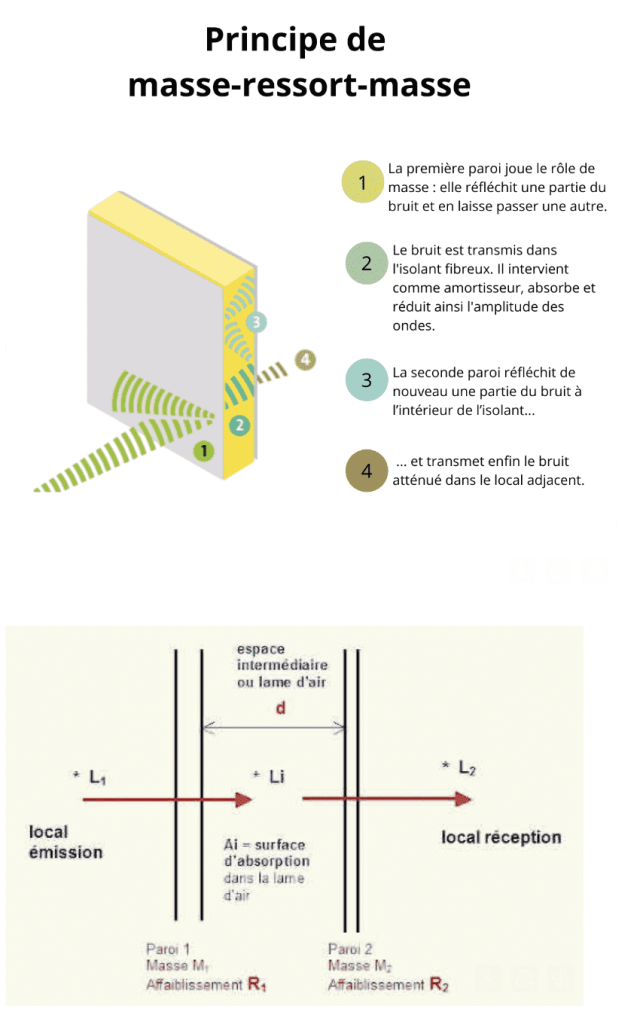 Principe de masse-ressort-masse

3

4

2

1

1 La première paroi joue le rôle de masse : elle réfléchit une partie du bruit et en laisse passer une autre.

2 Le bruit est transmis dans l'isolant fibreux. Il intervient comme amortisseur, absorbe et réduit ainsi l'amplitude des ondes.

3 La seconde paroi réfléchit de nouveau une partie du bruit à l'intérieur de l'isolant...

4 ... et transmet enfin le bruit atténué dans le local adjacent.

espace intermédiaire ou lame d'air

d

* $L_1$

* Li

* $L_2$

local émission

Ai = surface d'absorption dans la lame d'air

local réception

Paroi 1
Masse $M_1$
Affaiblissement $R_1$

Paroi 2
Masse $M_2$
Affaiblissement $R_2$